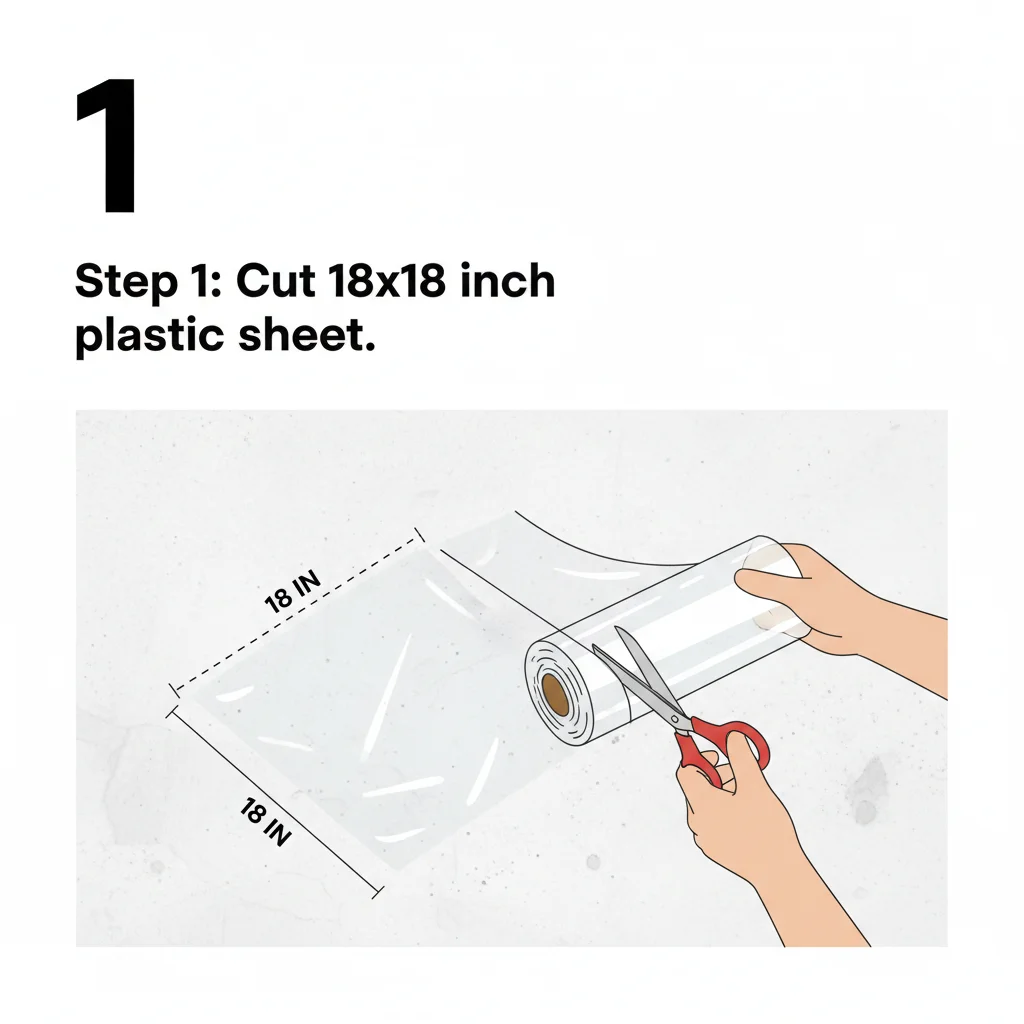 1

Step 1: Cut 18x18 inch plastic sheet.

18 IN

18 IN